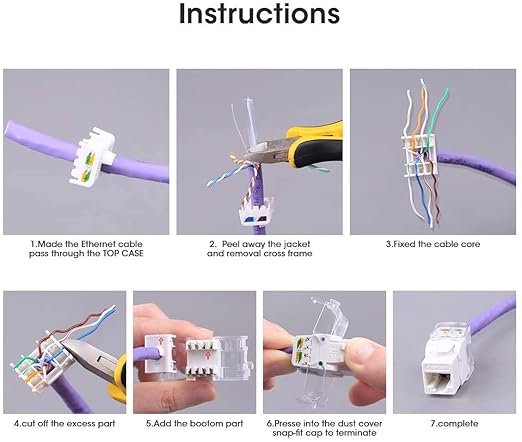 Instructions

1.Made the Ethernet cable pass through the TOP CASE

2. Peel away the jacket and removal cross frame

3.Fixed the cable core

4.cut off the excess part

5.Add the bootom part

6.Presse into the dust cover snap-fit cap to terminate

7.complete