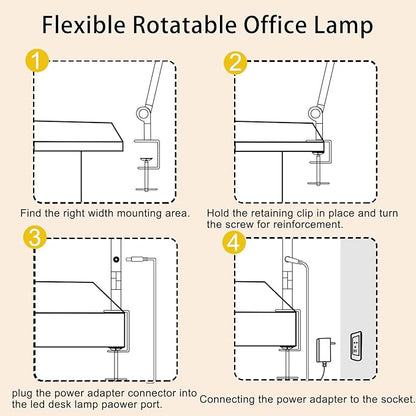 Flexible Rotatable Office Lamp

1

Find the right width mounting area.

2

Hold the retaining clip in place and turn the screw for reinforcement.

3

plug the power adapter connector into the led desk lamp paower port.

4

Connecting the power adapter to the socket.