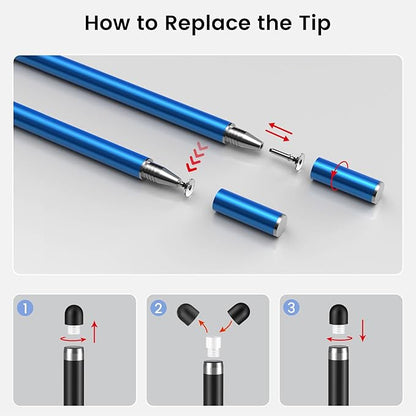 How to Replace the Tip

1

2

3