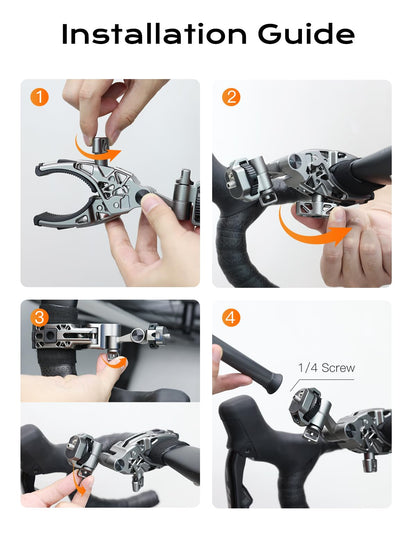 Installation Guide

1

2

3

4

1/4 Screw