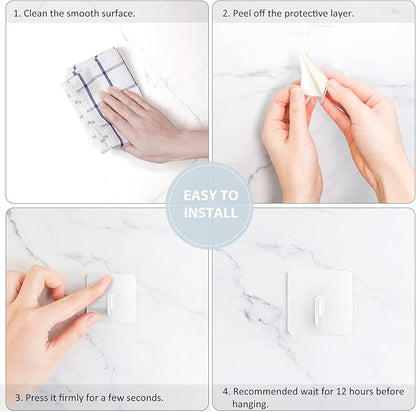 1. Clean the smooth surface.

2. Peel off the protective layer.

EASY TO INSTALL

3. Press it firmly for a few seconds.

4. Recommended wait for 12 hours before hanging.