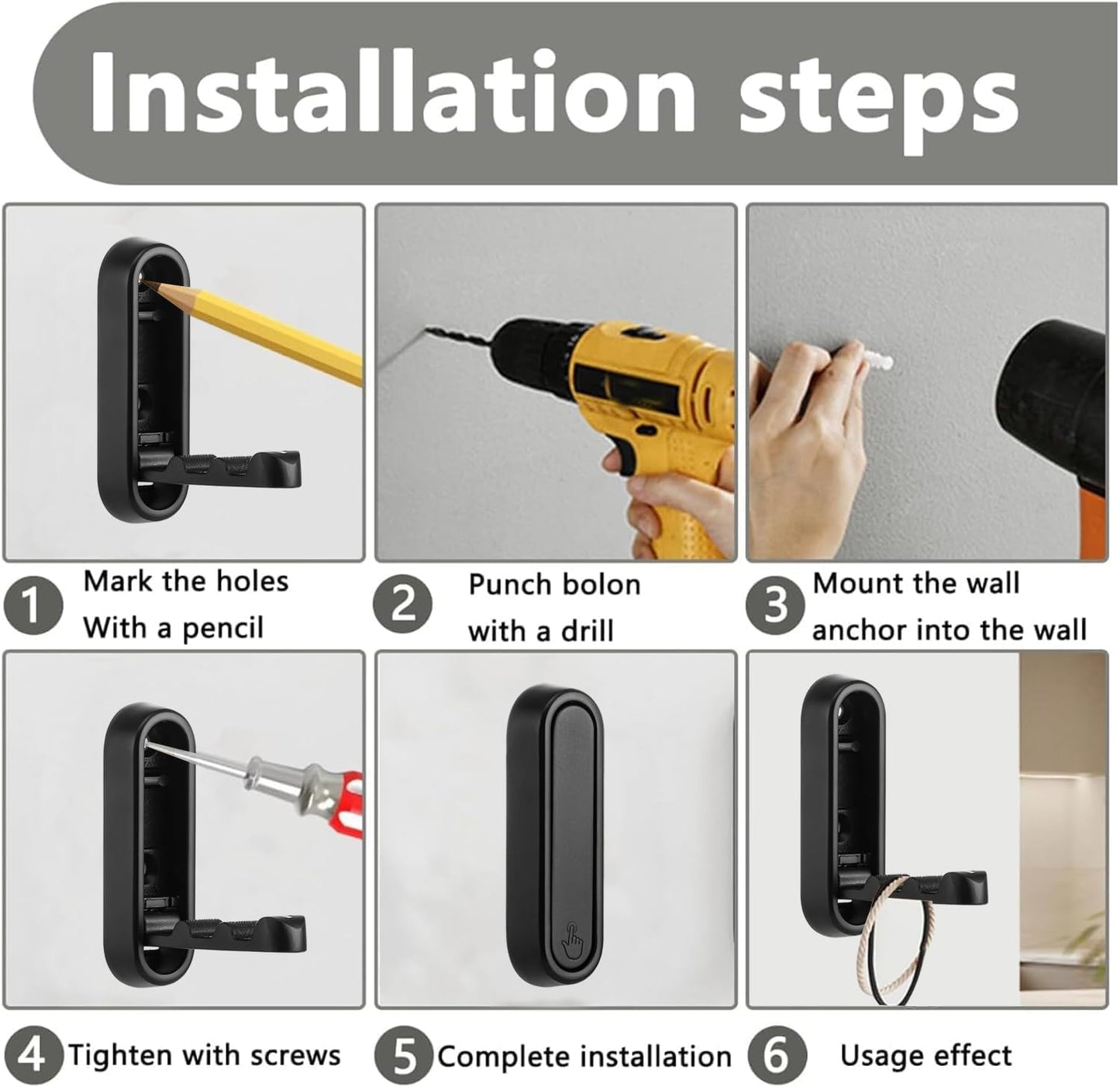 Installation steps

1 Mark the holes With a pencil

2 Punch bolon with a drill

3 Mount the wall anchor into the wall

4 Tighten with screws

5 Complete installation

6 Usage effect