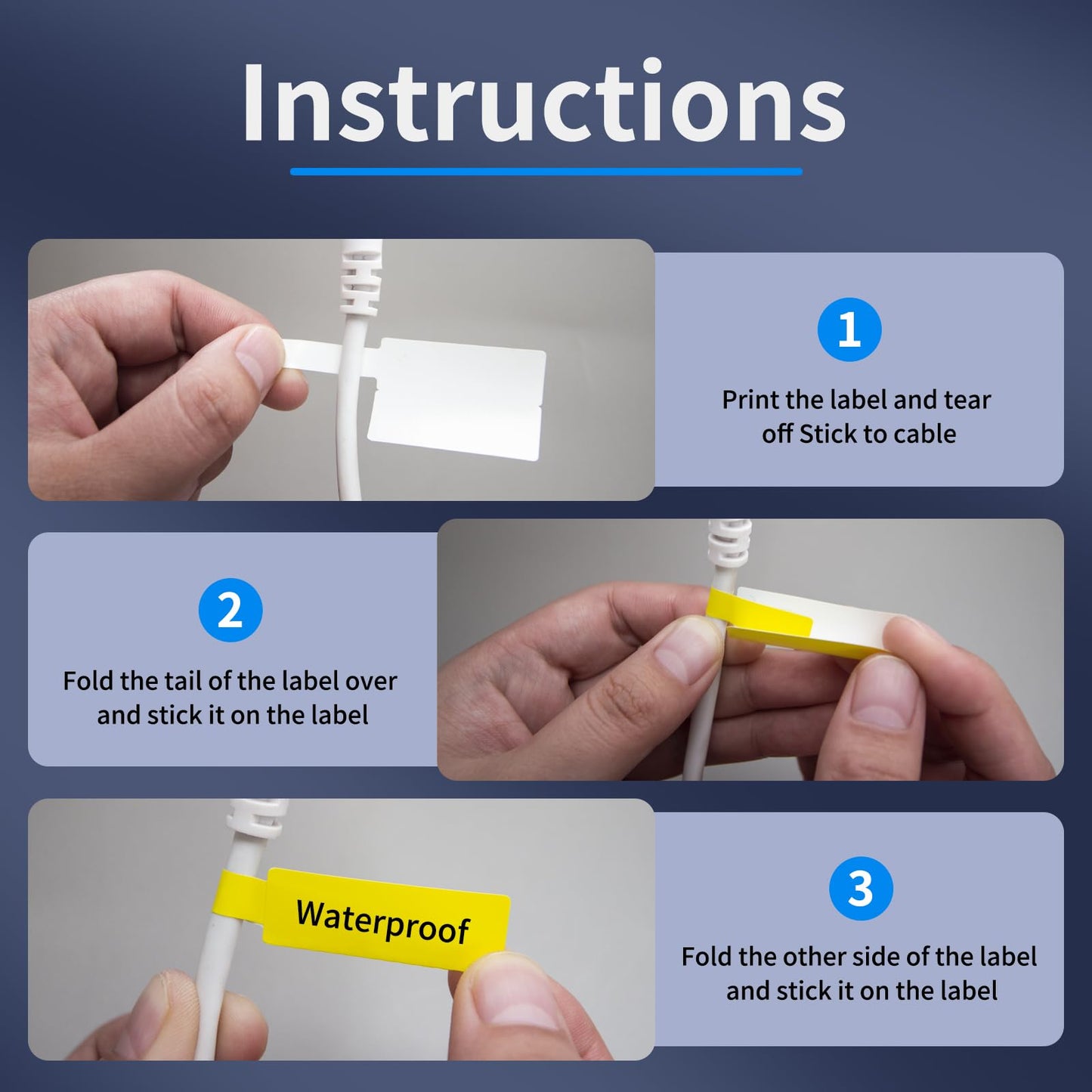 Instructions

1

Print the label and tear off Stick to cable

2

Fold the tail of the label over and stick it on the label

Waterproof

3

Fold the other side of the label and stick it on the label