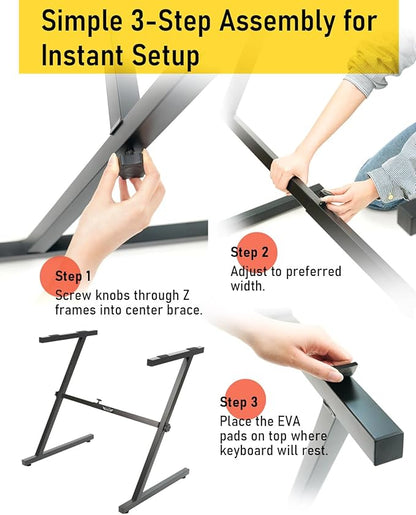 Simple 3-Step Assembly for Instant Setup

Step 1
Screw knobs through Z frames into center brace.

Step 2
Adjust to preferred width.

Step 3
Place the EVA pads on top where keyboard will rest.