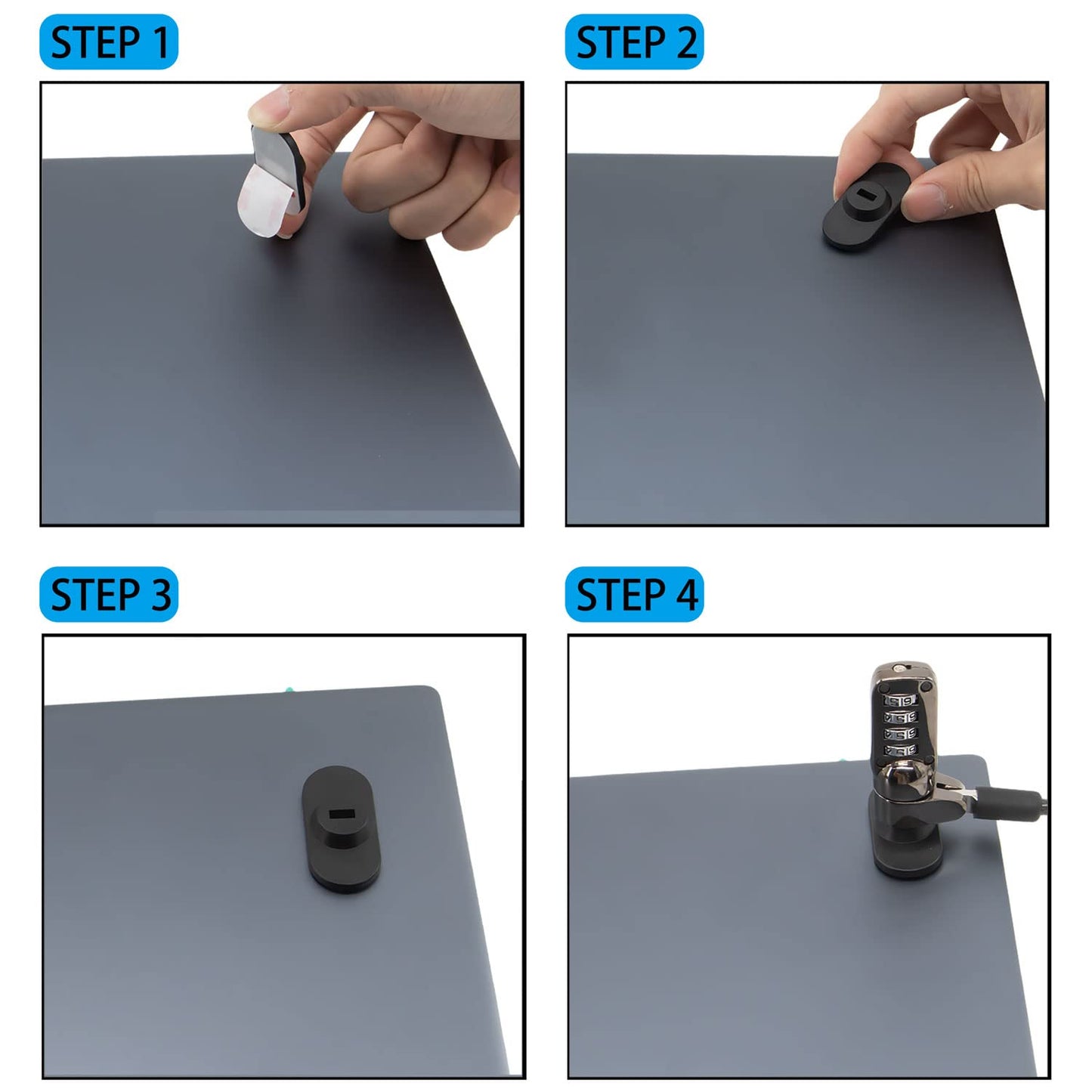 STEP 1

STEP 2

STEP 3

STEP 4