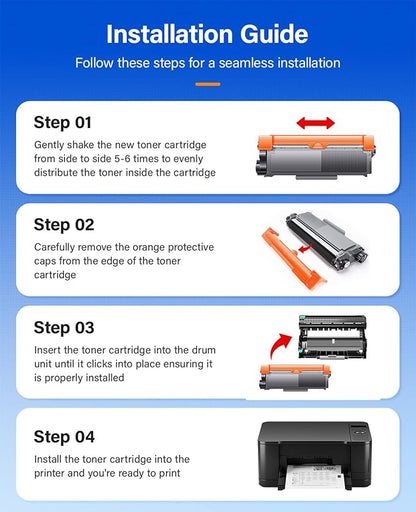 Installation Guide

Follow these steps for a seamless installation

Step 01

Gently shake the new toner cartridge from side to side 5-6 times to evenly distribute the toner inside the cartridge

Step 02

Carefully remove the orange protective caps from the edge of the toner cartridge

Step 03

Insert the toner cartridge into the drum unit until it clicks into place ensuring it is properly installed

Step 04

Install the toner cartridge into the printer and you're ready to print