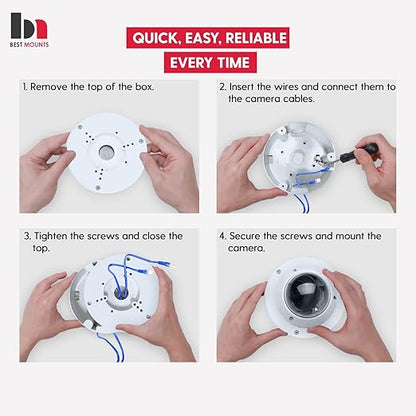 BEST MOUNTS

QUICK, EASY, RELIABLE
EVERY TIME

1. Remove the top of the box.

2. Insert the wires and connect them to the camera cables.

3. Tighten the screws and close the top.

4. Secure the screws and mount the camera.