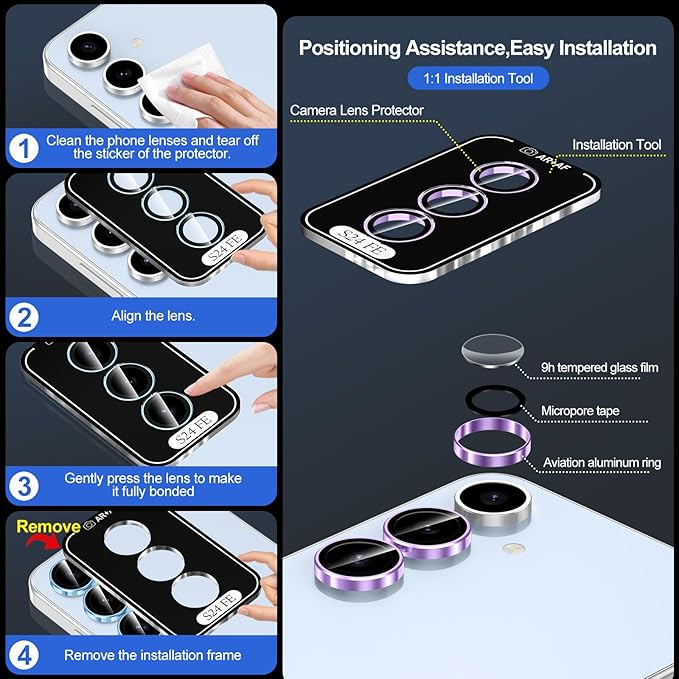 1 Clean the phone lenses and tear off the sticker of the protector.

S24 FE

2 Align the lens.

S24 FE

3 Gently press the lens to make it fully bonded

Remove

AR+

S24 FE

4 Remove the installation frame

Positioning Assistance,Easy Installation

1:1 Installation Tool

Camera Lens Protector

Installation Tool

AR+AF

S24 FE

9h tempered glass film

Micropore tape

Aviation aluminum ring