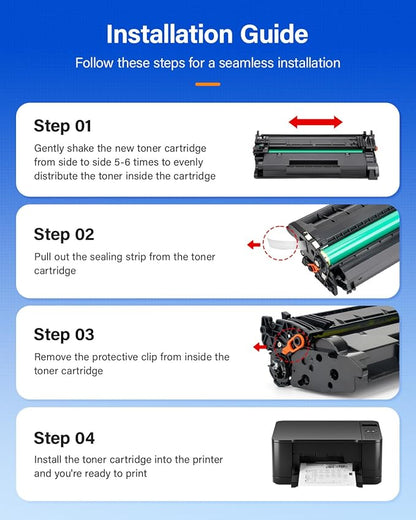 Installation Guide

Follow these steps for a seamless installation

Step 01

Gently shake the new toner cartridge from side to side 5-6 times to evenly distribute the toner inside the cartridge

Step 02

Pull out the sealing strip from the toner cartridge

Step 03

Remove the protective clip from inside the toner cartridge

Step 04

Install the toner cartridge into the printer and you're ready to print