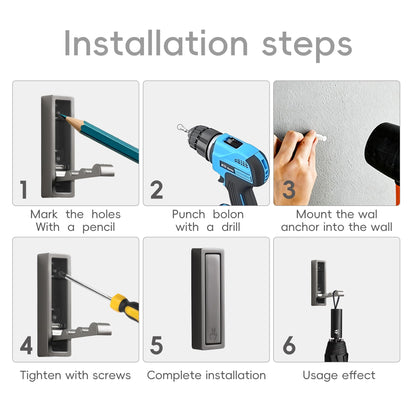 Installation steps

1

Mark the holes With a pencil

2

Punch bolon with a drill

3

Mount the wal anchor into the wall

4

Tighten with screws

5

Complete installation

6

Usage effect