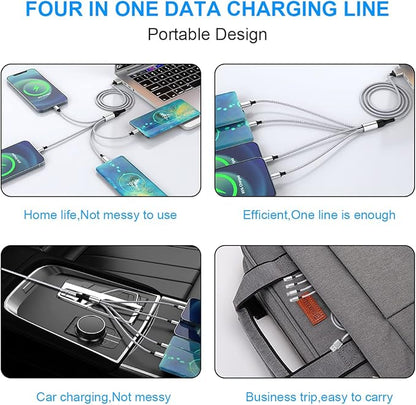 FOUR IN ONE DATA CHARGING LINE
Portable Design

Home life,Not messy to use

Efficient,One line is enough

Car charging,Not messy

Business trip,easy to carry