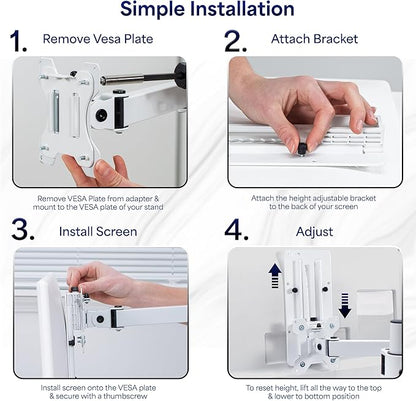 Simple Installation

1. Remove Vesa Plate

Remove VESA Plate from adapter & mount to the VESA plate of your stand

2. Attach Bracket

Attach the height adjustable bracket to the back of your screen

3. Install Screen

Install screen onto the VESA plate & secure with a thumbscrew

4. Adjust

To reset height, lift all the way to the top & lower to bottom position