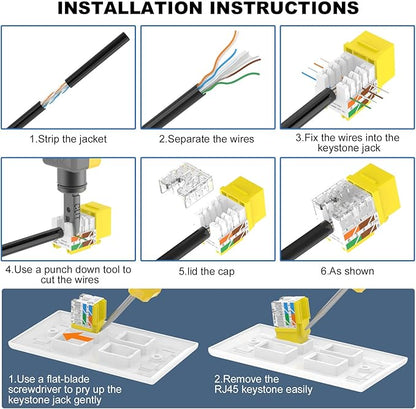 INSTALLATION INSTRUCTIONS

1.Strip the jacket

2.Separate the wires

3.Fix the wires into the keystone jack

CUT

4.Use a punch down tool to cut the wires

5.lid the cap

6.As shown

1.Use a flat-blade screwdriver to pry up the keystone jack gently

2.Remove the RJ45 keystone easily