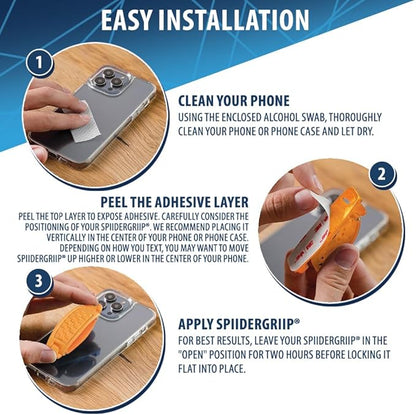 EASY INSTALLATION

1

CLEAN YOUR PHONE

USING THE ENCLOSED ALCOHOL SWAB, THOROUGHLY CLEAN YOUR PHONE OR PHONE CASE AND LET DRY.

2

PEEL THE ADHESIVE LAYER

PEEL THE TOP LAYER TO EXPOSE ADHESIVE. CAREFULLY CONSIDER THE POSITIONING OF YOUR SPIIDERGRIIP®. WE RECOMMEND PLACING IT VERTICALLY IN THE CENTER OF YOUR PHONE OR PHONE CASE. DEPENDING ON HOW YOU TEXT, YOU MAY WANT TO MOVE SPIIDERGRIIP® UP HIGHER OR LOWER IN THE CENTER OF YOUR PHONE.

3

APPLY SPIIDERGRIIP®

FOR BEST RESULTS, LEAVE YOUR SPIIDERGRIIP® IN THE "OPEN" POSITION FOR TWO HOURS BEFORE LOCKING IT FLAT INTO PLACE.