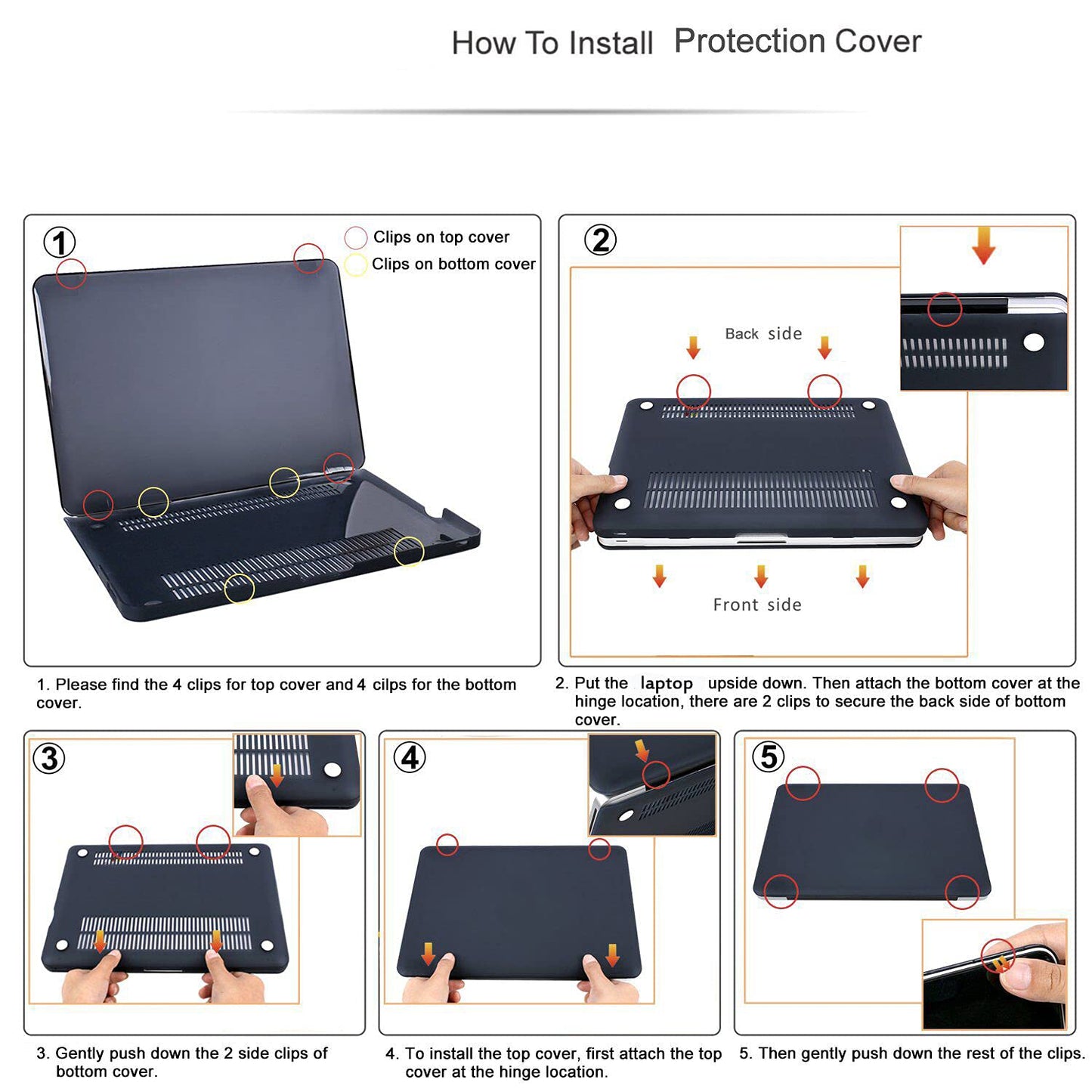 How To Install Protection Cover

①

Clips on top cover
Clips on bottom cover

1. Please find the 4 clips for top cover and 4 cilps for the bottom cover.

②

Back side

Front side

2. Put the laptop upside down. Then attach the bottom cover at the hinge location, there are 2 clips to secure the back side of bottom cover.

③

3. Gently push down the 2 side clips of bottom cover.

④

4. To install the top cover, first attach the top cover at the hinge location.

⑤

5. Then gently push down the rest of the clips.