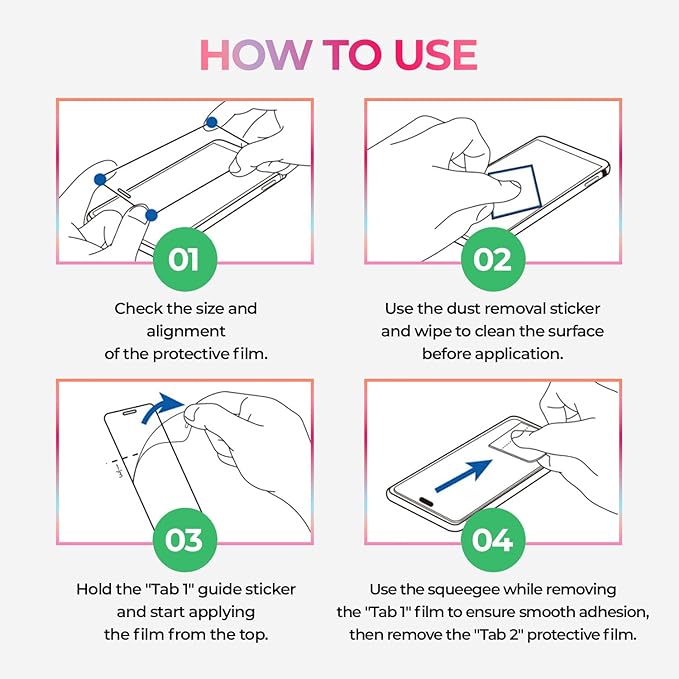 HOW TO USE

01

Check the size and alignment of the protective film.

02

Use the dust removal sticker and wipe to clean the surface before application.

03

Hold the "Tab 1" guide sticker and start applying the film from the top.

04

Use the squeegee while removing the "Tab 1" film to ensure smooth adhesion, then remove the "Tab 2" protective film.