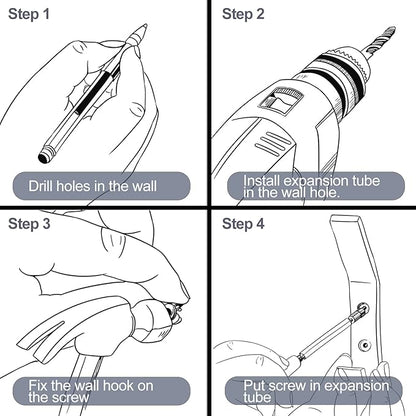 Step 1

Drill holes in the wall

Step 2

Install expansion tube in the wall hole.

Step 3

Fix the wall hook on the screw

Step 4

Put screw in expansion tube