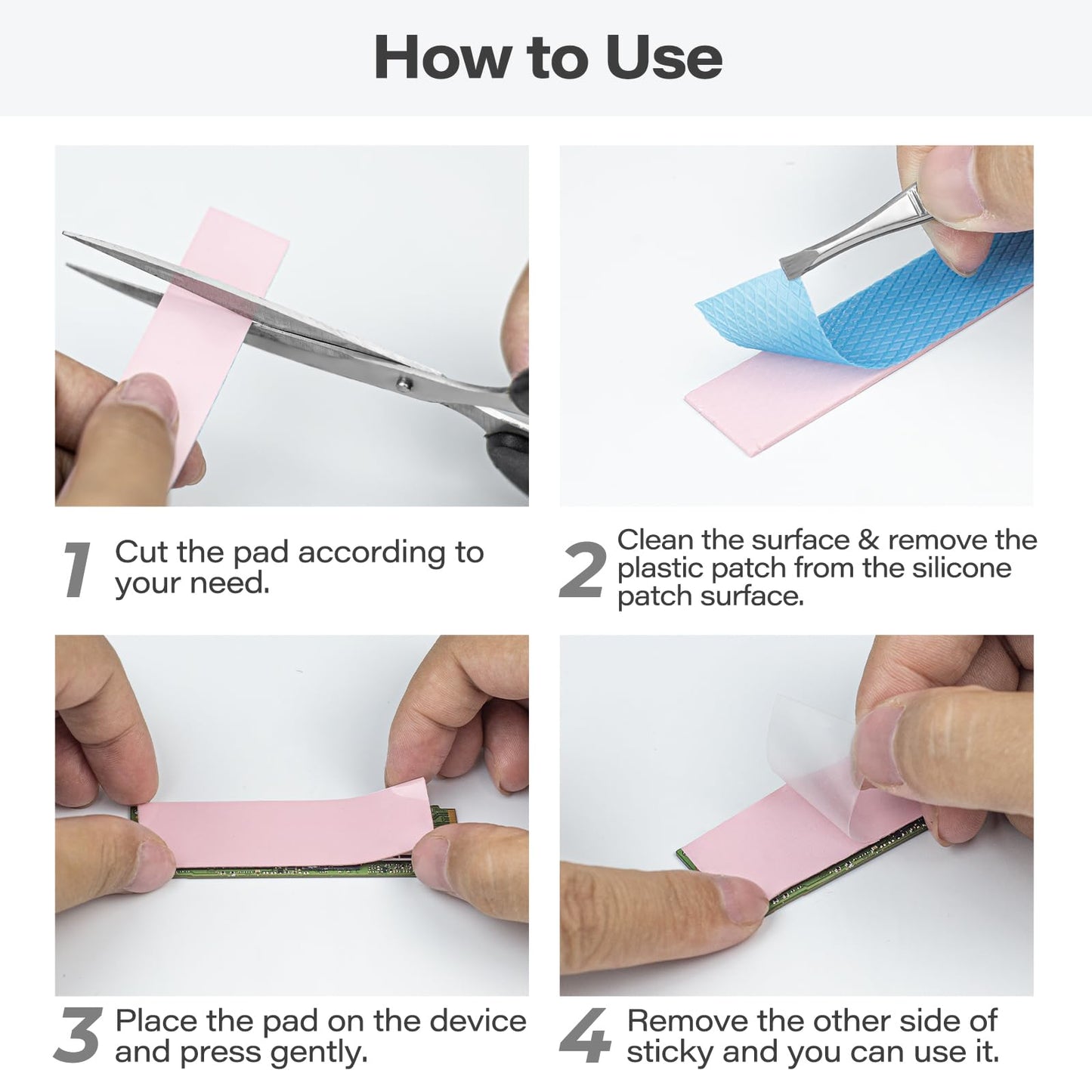 How to Use

1 Cut the pad according to your need.

2 Clean the surface & remove the plastic patch from the silicone patch surface.

3 Place the pad on the device and press gently.

4 Remove the other side of sticky and you can use it.