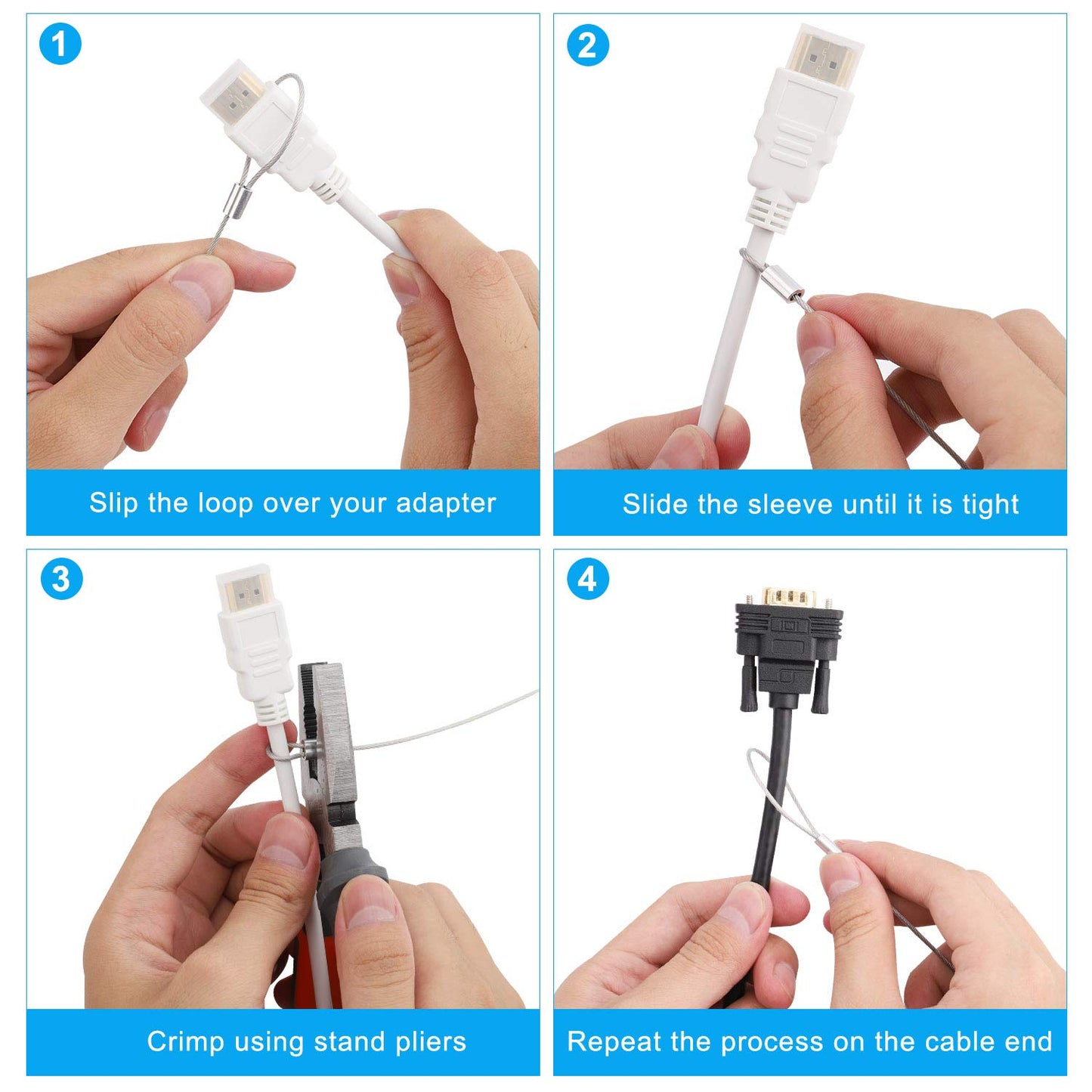 1

Slip the loop over your adapter

2

Slide the sleeve until it is tight

3

Crimp using stand pliers

4

Repeat the process on the cable end