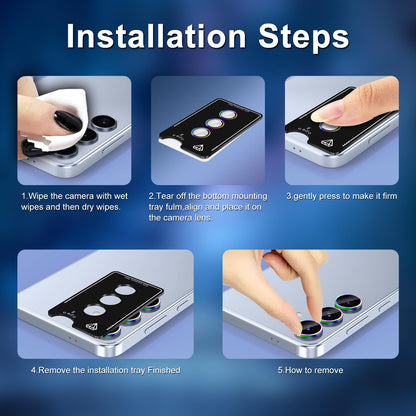 Installation Steps

1.Wipe the camera with wet wipes and then dry wipes.

2.Tear off the bottom mounting tray fulm,align and place it on the camera lens.

3.gently press to make it firm

4.Remove the installation tray.Finished

5.How to remove