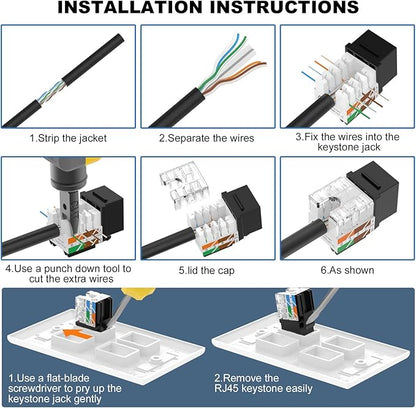 INSTALLATION INSTRUCTIONS

1.Strip the jacket

2.Separate the wires

3.Fix the wires into the keystone jack

4.Use a punch down tool to cut the extra wires

5.lid the cap

6.As shown

1.Use a flat-blade screwdriver to pry up the keystone jack gently

2.Remove the RJ45 keystone easily