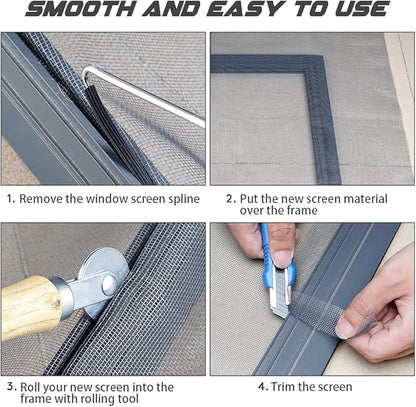 SMOOTH AND EASY TO USE

1. Remove the window screen spline

2. Put the new screen material over the frame

3. Roll your new screen into the frame with rolling tool

4. Trim the screen