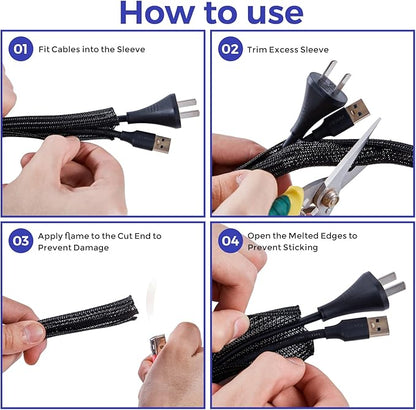 How to use

01 Fit Cables into the Sleeve

02 Trim Excess Sleeve

03 Apply flame to the Cut End to Prevent Damage

04 Open the Melted Edges to Prevent Sticking