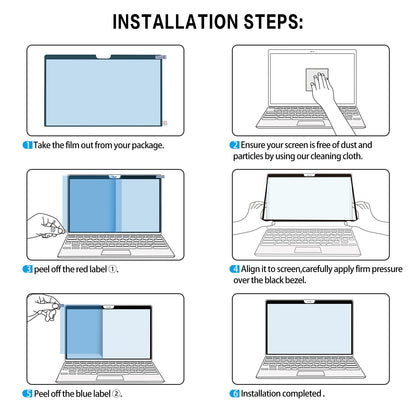 INSTALLATION STEPS:

1 Take the film out from your package.

2 Ensure your screen is free of dust and particles by using our cleaning cloth.

3 peel off the red label ①.

4 Align it to screen,carefully apply firm pressure over the black bezel.

5 Peel off the blue label ②.

6 Installation completed .