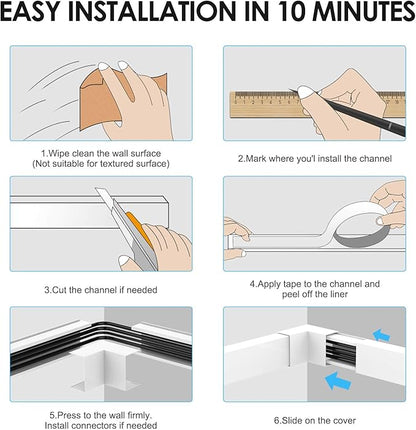 EASY INSTALLATION IN 10 MINUTES

1.Wipe clean the wall surface
(Not suitable for textured surface)

2.Mark where you'l install the channel

3.Cut the channel if needed

4.Apply tape to the channel and peel off the liner

5.Press to the wall firmly. Install connectors if needed

6.Slide on the cover