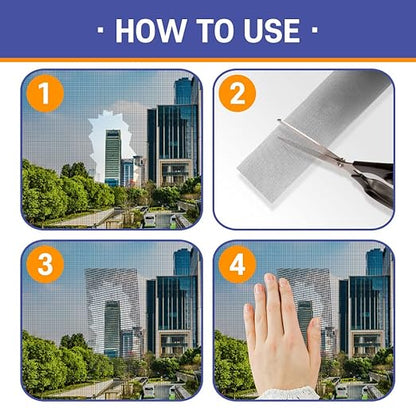 · HOW TO USE ·

1

2

3

4