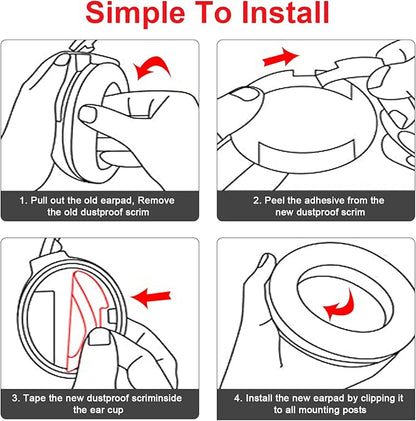 Simple To Install

1. Pull out the old earpad, Remove the old dustproof scrim

2. Peel the adhesive from the new dustproof scrim

3. Tape the new dustproof scriminside the ear cup

4. Install the new earpad by clipping it to all mounting posts