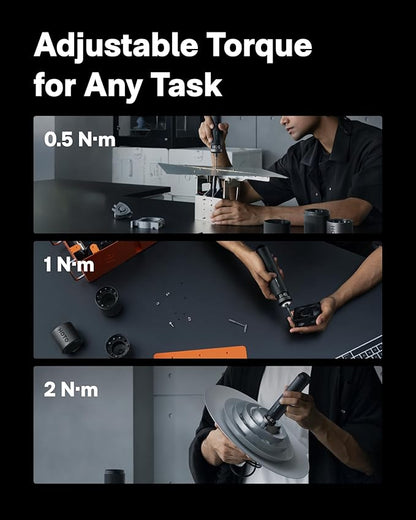 Adjustable Torque for Any Task

0.5 N·m

1 N·m

HOTO

2 N·m