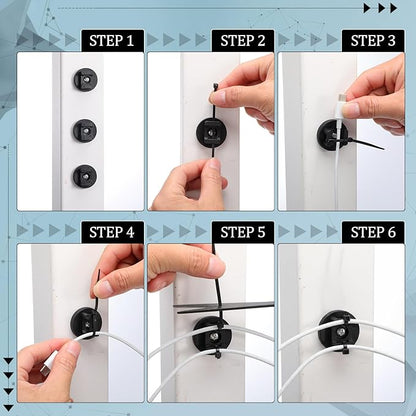 STEP 1

STEP 2

STEP 3

STEP 4

STEP 5

STEP 6