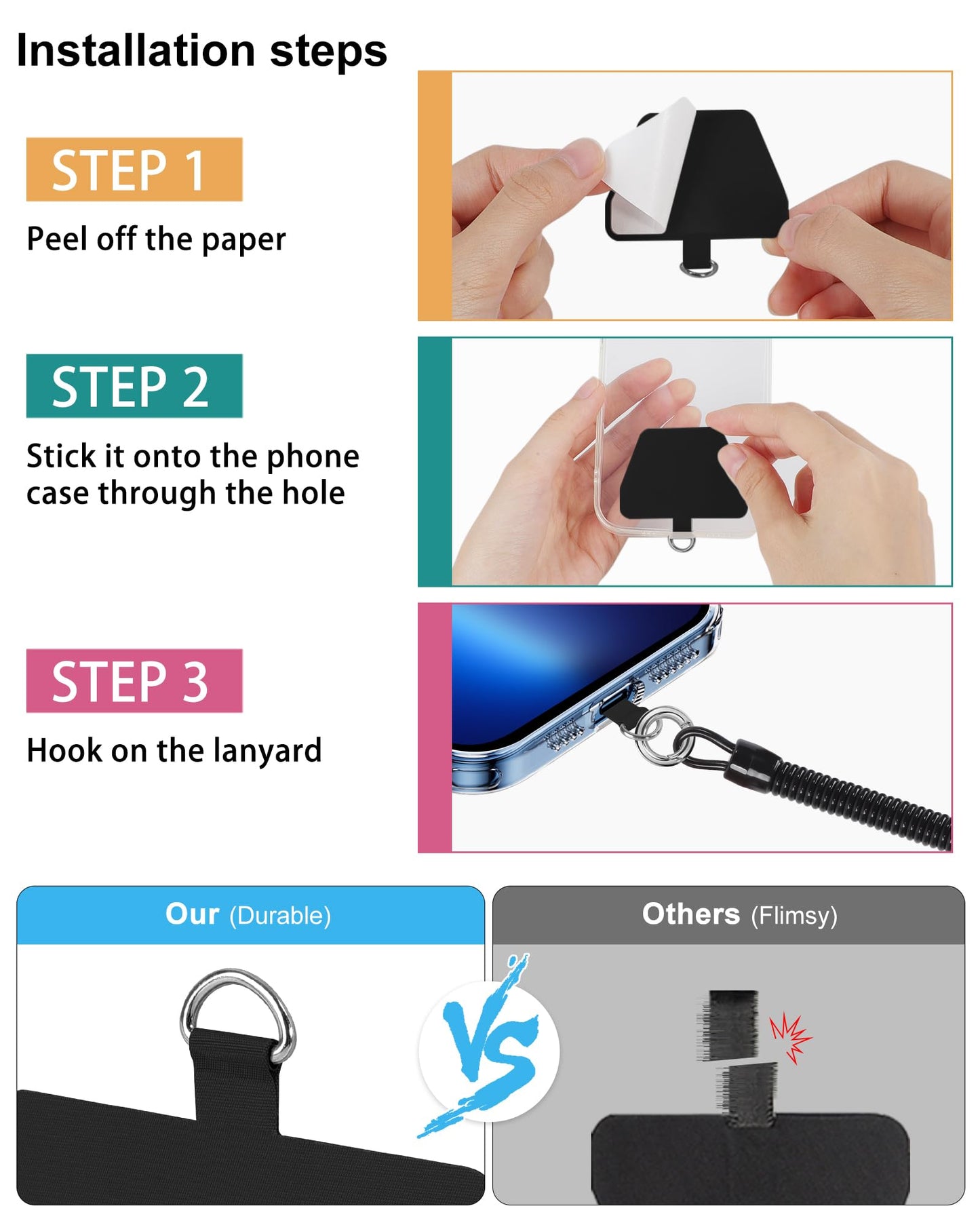 Installation steps

STEP 1

Peel off the paper

STEP 2

Stick it onto the phone case through the hole

STEP 3

Hook on the lanyard

Our (Durable)

VS

Others (Flimsy)