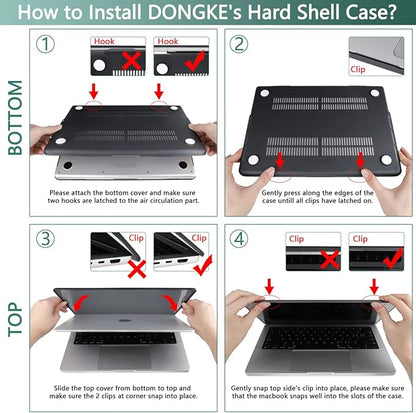 How to Install DONGKE's Hard Shell Case?

BOTTOM

1

Hook

Hook

Please attach the bottom cover and make sure two hooks are latched to the air circulation part.

2

Clip

Gently press along the edges of the case untill all clips have latched on.

TOP

3

Clip

Clip

Slide the top cover from bottom to top and make sure the 2 clips at corner snap into place.

4

Clip

Clip

Gently snap top side's clip into place, please make sure that the macbook snaps well into the slots of the case.