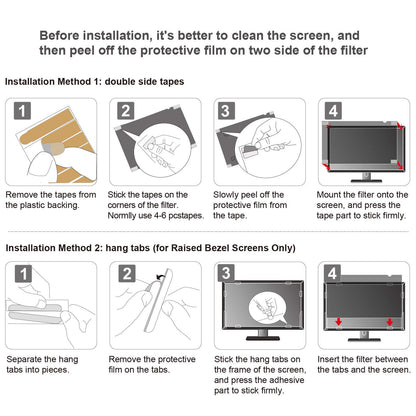 Before installation, it's better to clean the screen, and then peel off the protective film on two side of the filter

Installation Method 1: double side tapes

1

Remove the tapes from the plastic backing.

2

Stick the tapes on the corners of the filter. Normlly use 4-6 pcstapes.

3

Slowly peel off the protective film from the tape.

4

Mount the filter onto the screen, and press the tape part to stick firmly.

Installation Method 2: hang tabs (for Raised Bezel Screens Only)

1

Separate the hang tabs into pieces.

2

Remove the protective film on the tabs.

3

Stick the hang tabs on the frame of the screen, and press the adhesive part to stick firmly.

4

Insert the filter between the tabs and the screen.