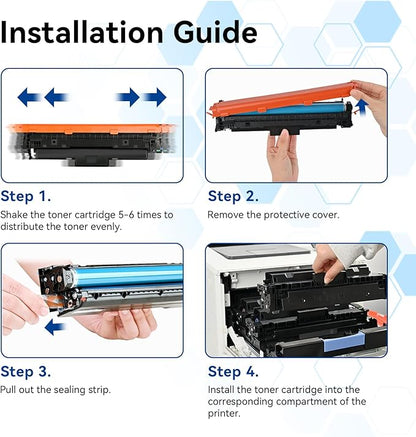 Installation Guide

Step 1.
Shake the toner cartridge 5-6 times to distribute the toner evenly.

Step 2.
Remove the protective cover.

Step 3.
Pull out the sealing strip.

Step 4.
Install the toner cartridge into the corresponding compartment of the printer.