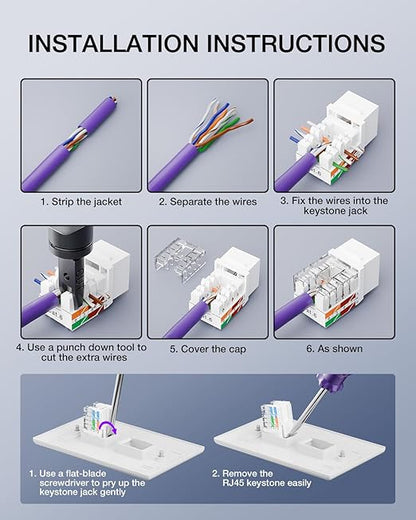 INSTALLATION INSTRUCTIONS

1. Strip the jacket

2. Separate the wires

3. Fix the wires into the keystone jack

4. Use a punch down tool to cut the extra wires

5. Cover the cap

6. As shown

1. Use a flat-blade screwdriver to pry up the keystone jack gently

2. Remove the RJ45 keystone easily