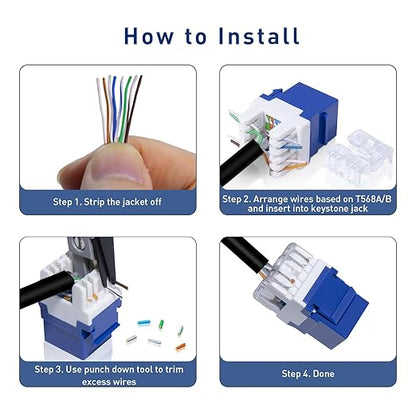 How to Install

Step 1. Strip the jacket off

Step 2. Arrange wires based on T568A/B and insert into keystone jack

Step 3. Use punch down tool to trim excess wires

Step 4. Done