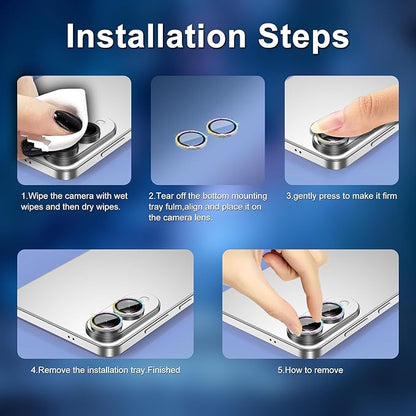 Installation Steps

1.Wipe the camera with wet wipes and then dry wipes.

2.Tear off the bottom mounting tray fulm,align and place it on the camera lens.

3.gently press to make it firm

4.Remove the installation tray.Finished

5.How to remove