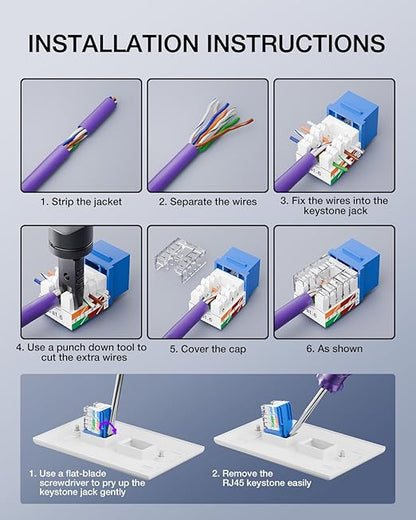 INSTALLATION INSTRUCTIONS

1. Strip the jacket

2. Separate the wires

3. Fix the wires into the keystone jack

4. Use a punch down tool to cut the extra wires

5. Cover the cap

6. As shown

1. Use a flat-blade screwdriver to pry up the keystone jack gently

2. Remove the RJ45 keystone easily