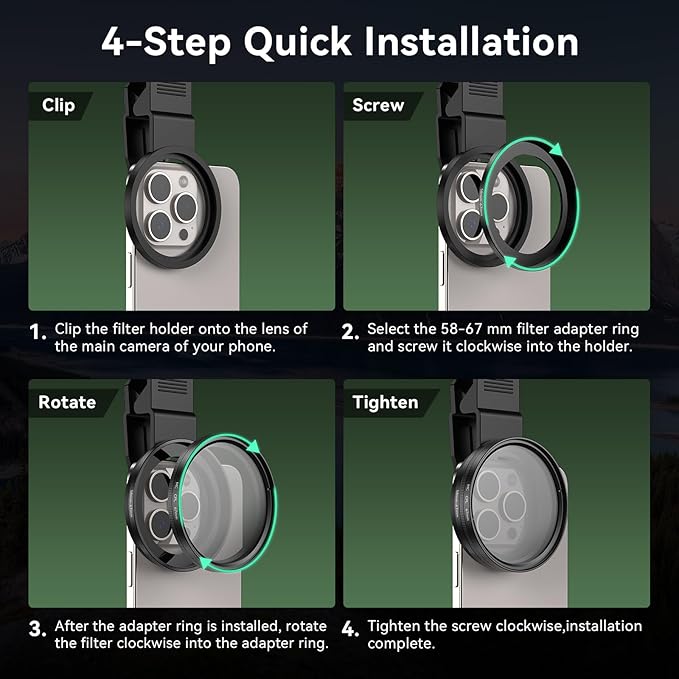 4-Step Quick Installation

Clip

1. Clip the filter holder onto the lens of the main camera of your phone.

Screw

2. Select the 58-67 mm filter adapter ring and screw it clockwise into the holder.

Rotate

3. After the adapter ring is installed, rotate the filter clockwise into the adapter ring.

Tighten

4. Tighten the screw clockwise,installation complete.