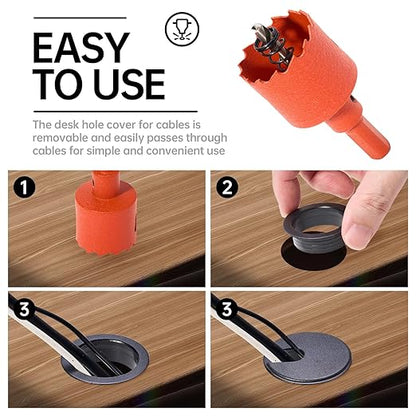 EASY TO USE

The desk hole cover for cables is removable and easily passes through cables for simple and convenient use

1

2

3

3