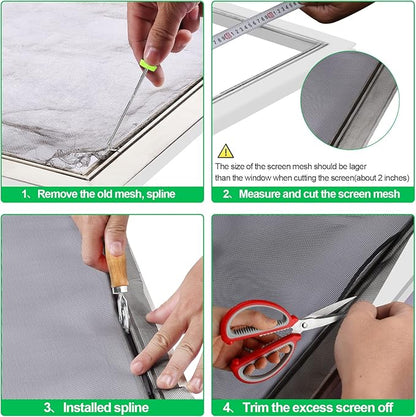 1、Remove the old mesh, spline

The size of the screen mesh should be lager than the window when cutting the screen(about 2 inches)

2、Measure and cut the screen mesh

3、Installed spline

4、Trim the excess screen off