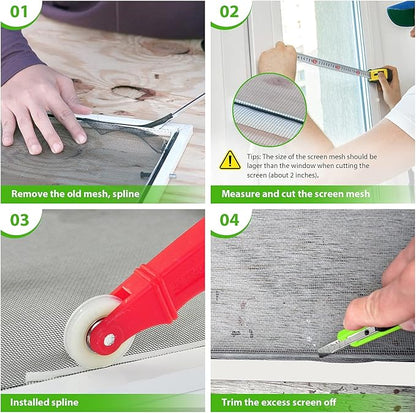 01

Remove the old mesh, spline

02

Tips: The size of the screen mesh should be lager than the window when cutting the screen (about 2 inches).

Measure and cut the screen mesh

03

Installed spline

04

Trim the excess screen off