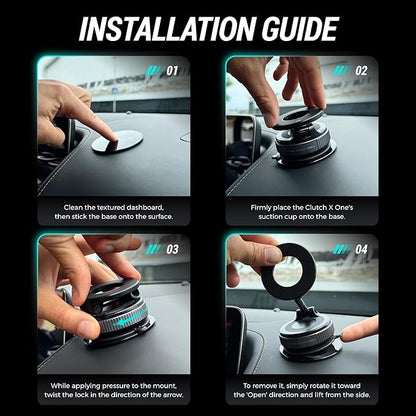 INSTALLATION GUIDE

01

Clean the textured dashboard, then stick the base onto the surface.

02

Firmly place the Clutch X One's suction cup onto the base.

03

While applying pressure to the mount, twist the lock in the direction of the arrow.

04

To remove it, simply rotate it toward the 'Open' direction and lift from the side.