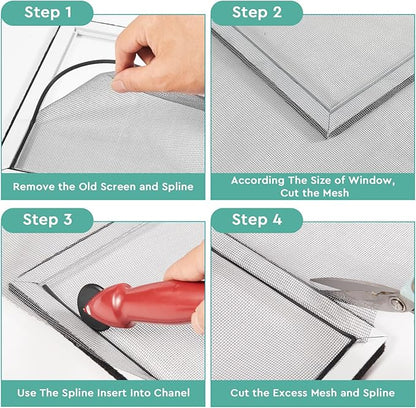 Step 1

Remove the Old Screen and Spline

Step 2

According The Size of Window, Cut the Mesh

Step 3

Use The Spline Insert Into Chanel

Step 4

Cut the Excess Mesh and Spline