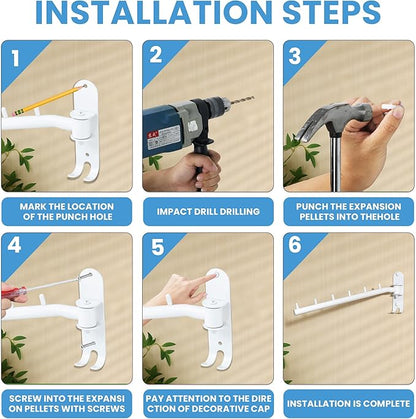 INSTALLATION STEPS

1

MARK THE LOCATION OF THE PUNCH HOLE

2

IMPACT DRILL DRILLING

3

PUNCH THE EXPANSION PELLETS INTO THEHOLE

4

SCREW INTO THE EXPANSI ON PELLETS WITH SCREWS

5

PAY ATTENTION TO THE DIRE CTION OF DECORATIVE CAP

6

INSTALLATION IS COMPLETE