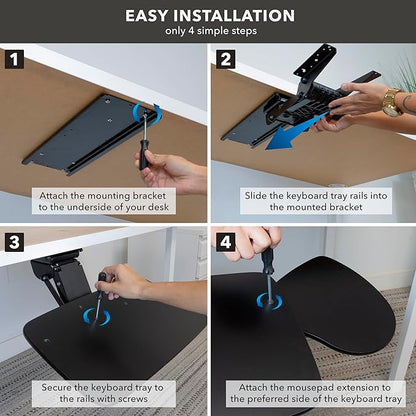 EASY INSTALLATION
only 4 simple steps

1
Attach the mounting bracket to the underside of your desk

2
Slide the keyboard tray rails into the mounted bracket

3
Secure the keyboard tray to the rails with screws

4
Attach the mousepad extension to the preferred side of the keyboard tray