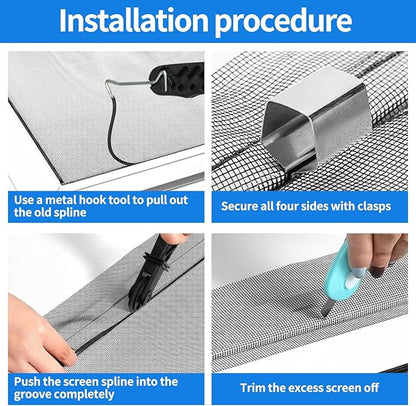 Installation procedure

Use a metal hook tool to pull out the old spline

Secure all four sides with clasps

Push the screen spline into the groove completely

Trim the excess screen off